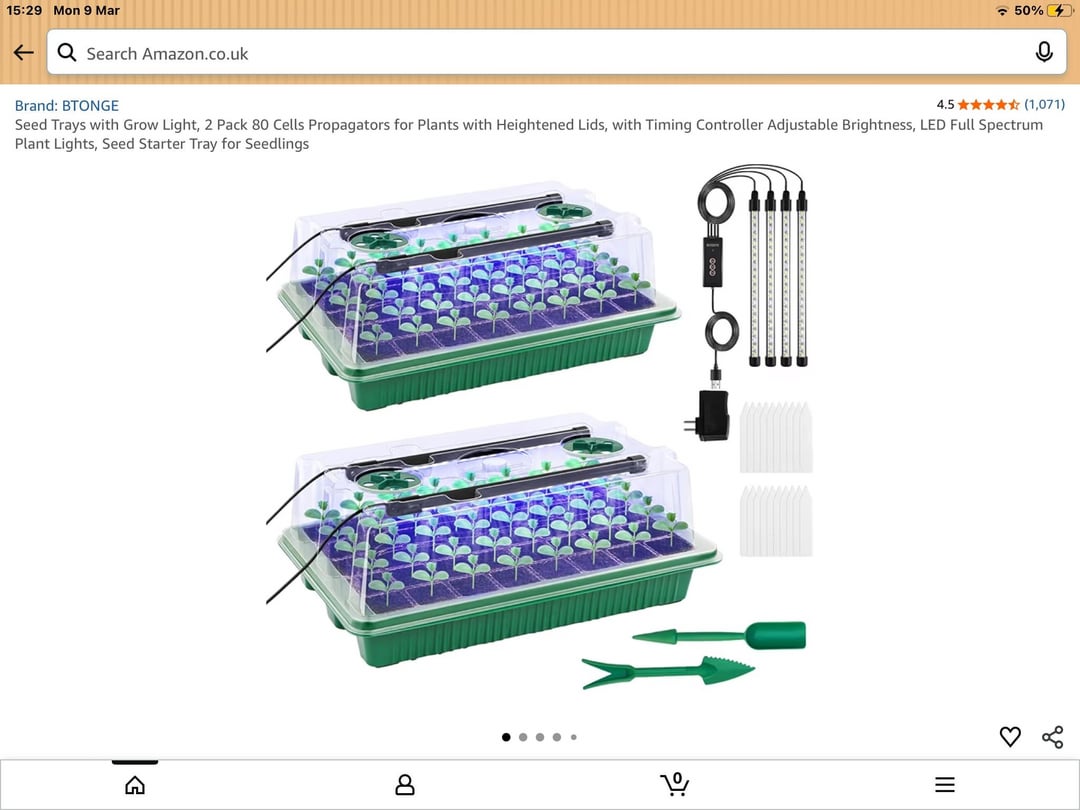 15:29 Mon 9 Mar
50%

Search Amazon.co.uk

Brand: BTONGE
4.5 (1,071)
Seed Trays with Grow Light, 2 Pack 80 Cells Propagators for Plants with Heightened Lids, with Timing Controller Adjustable Brightness, LED Full Spectrum Plant Lights, Seed Starter Tray for Seedlings

0